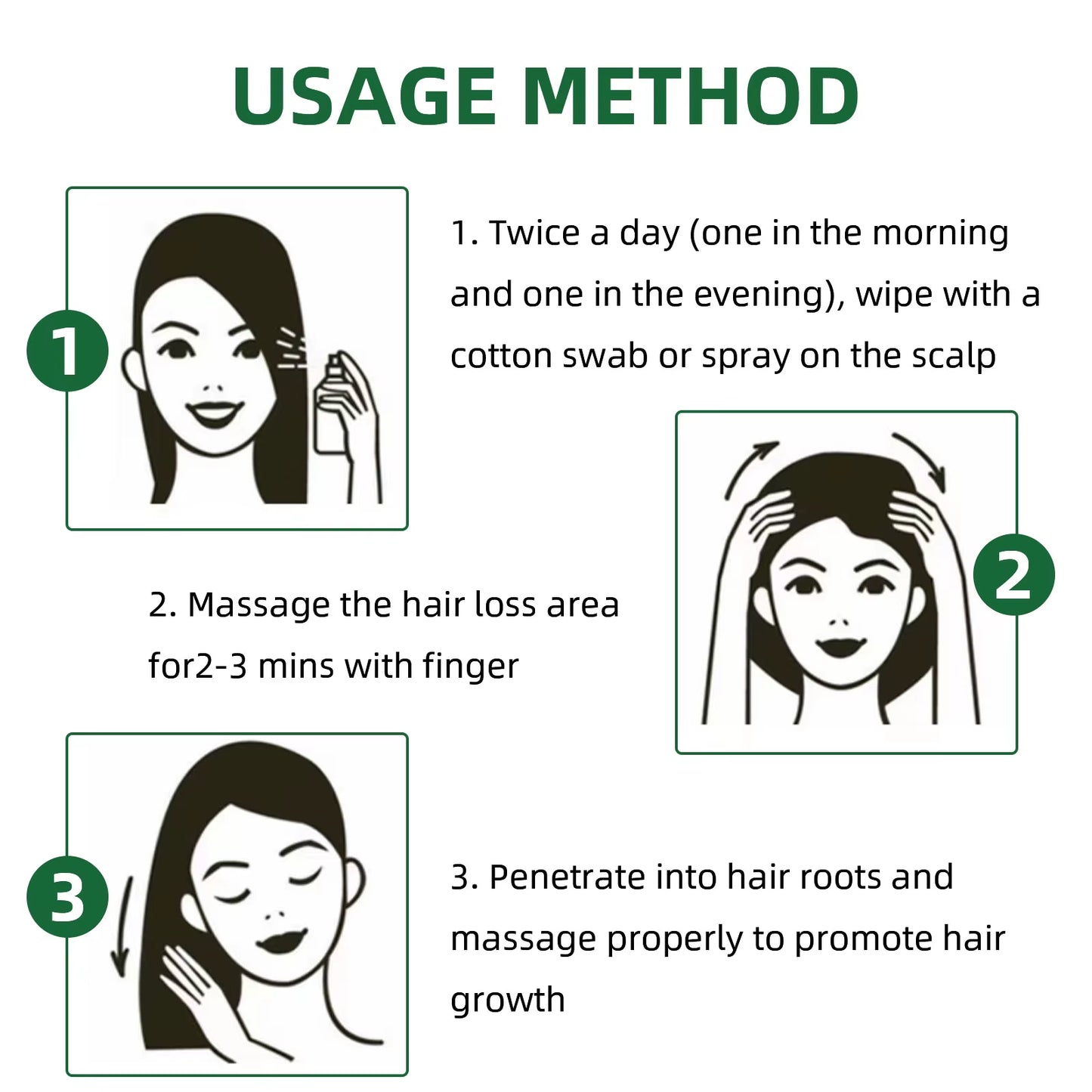 USAGE METHOD

1

1. Twice a day (one in the morning and one in the evening), wipe with a cotton swab or spray on the scalp

2

2. Massage the hair loss area for2-3 mins with finger

3

3. Penetrate into hair roots and massage properly to promote hair growth